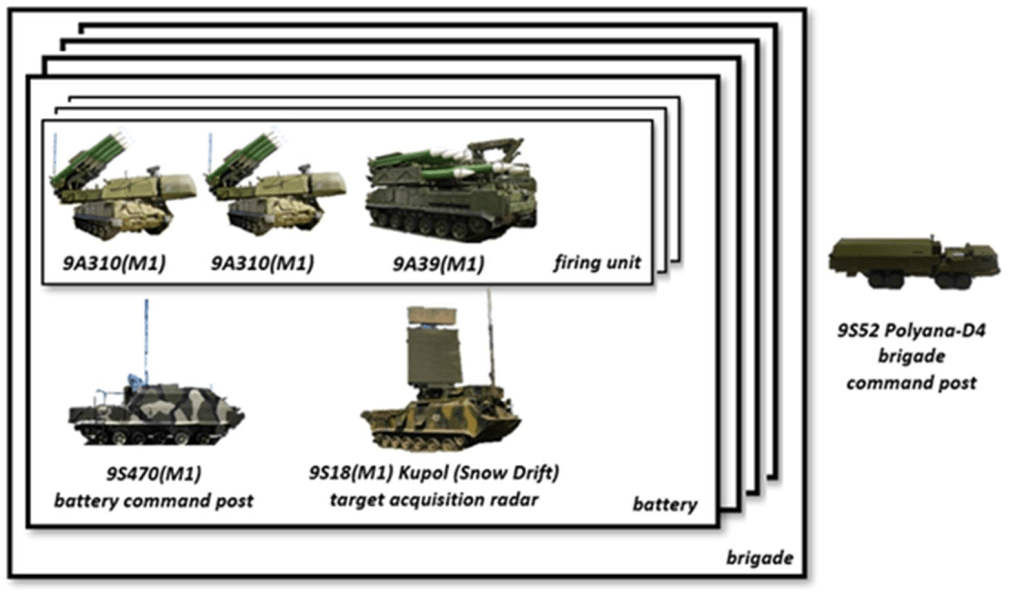 9A310(M1)

9A310(M1)

9A39(M1)

firing unit

9S470(M1)
battery command post

9S18(M1) Kupol (Snow Drift)
target acquisition radar

battery

brigade

9S52 Polyana-D4
brigade
command post