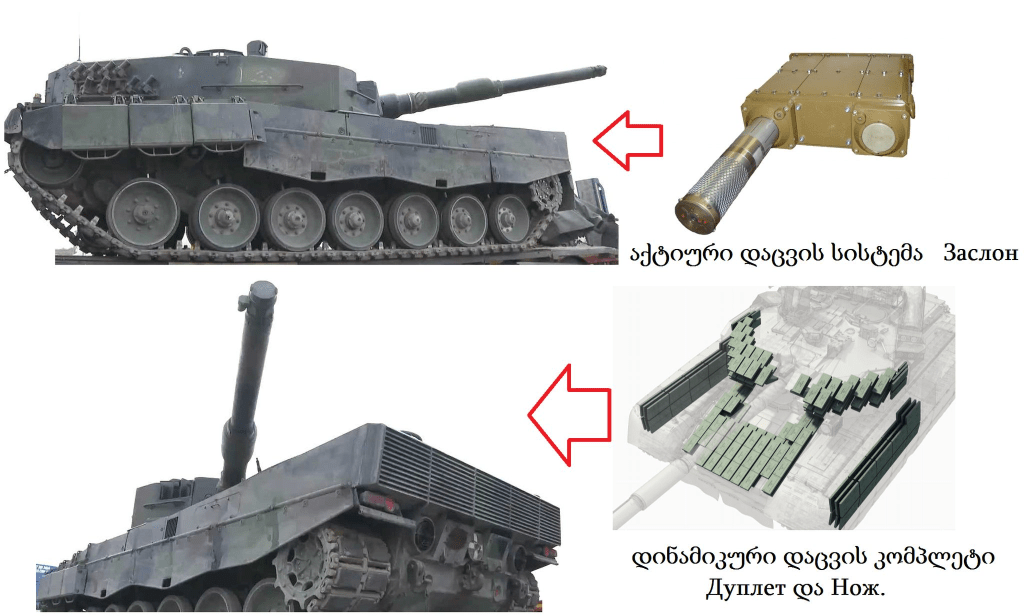 აქტიური დაცვის სისტემა Заслон

დინამიკური დაცვის კომპლექტი Дуплет და Нож.