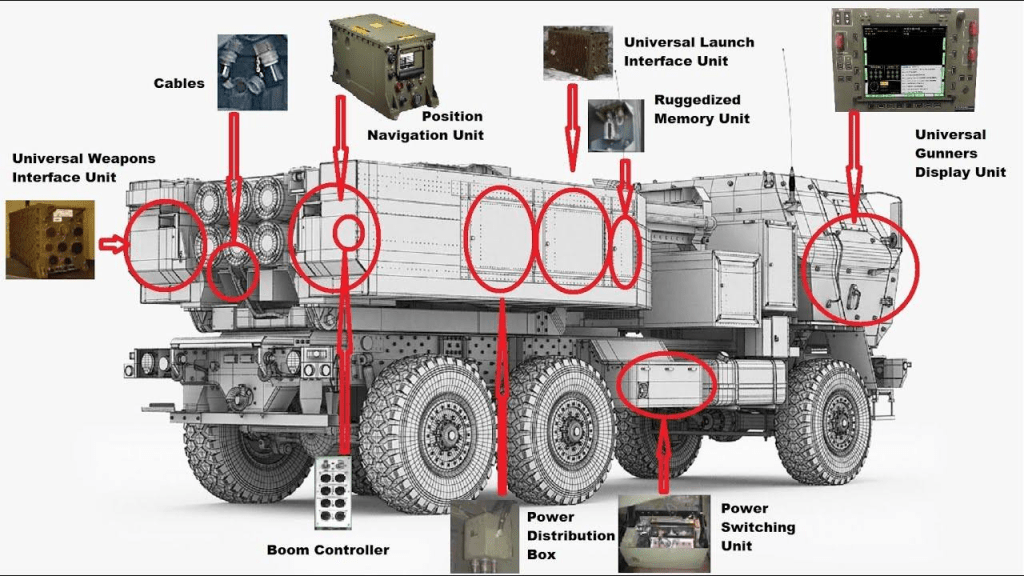 Cables

Position Navigation Unit

Universal Launch Interface Unit

Ruggedized Memory Unit

Universal Gunners Display Unit

Universal Weapons Interface Unit

Boom Controller

Power Distribution Box

Power Switching Unit